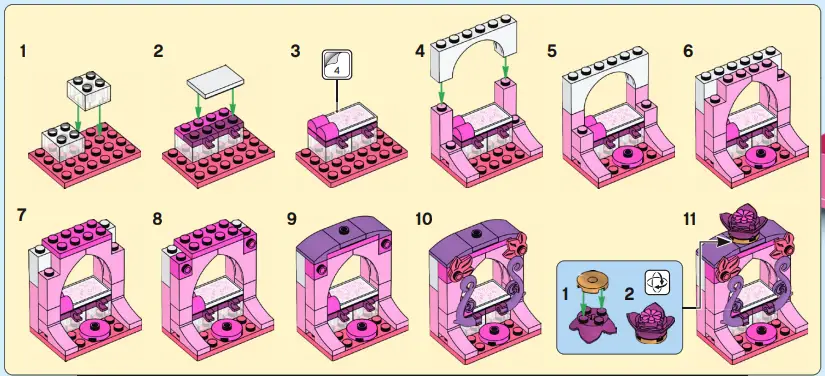 1
2
3
4
4
5
6
7
8
9
10
1
2
11