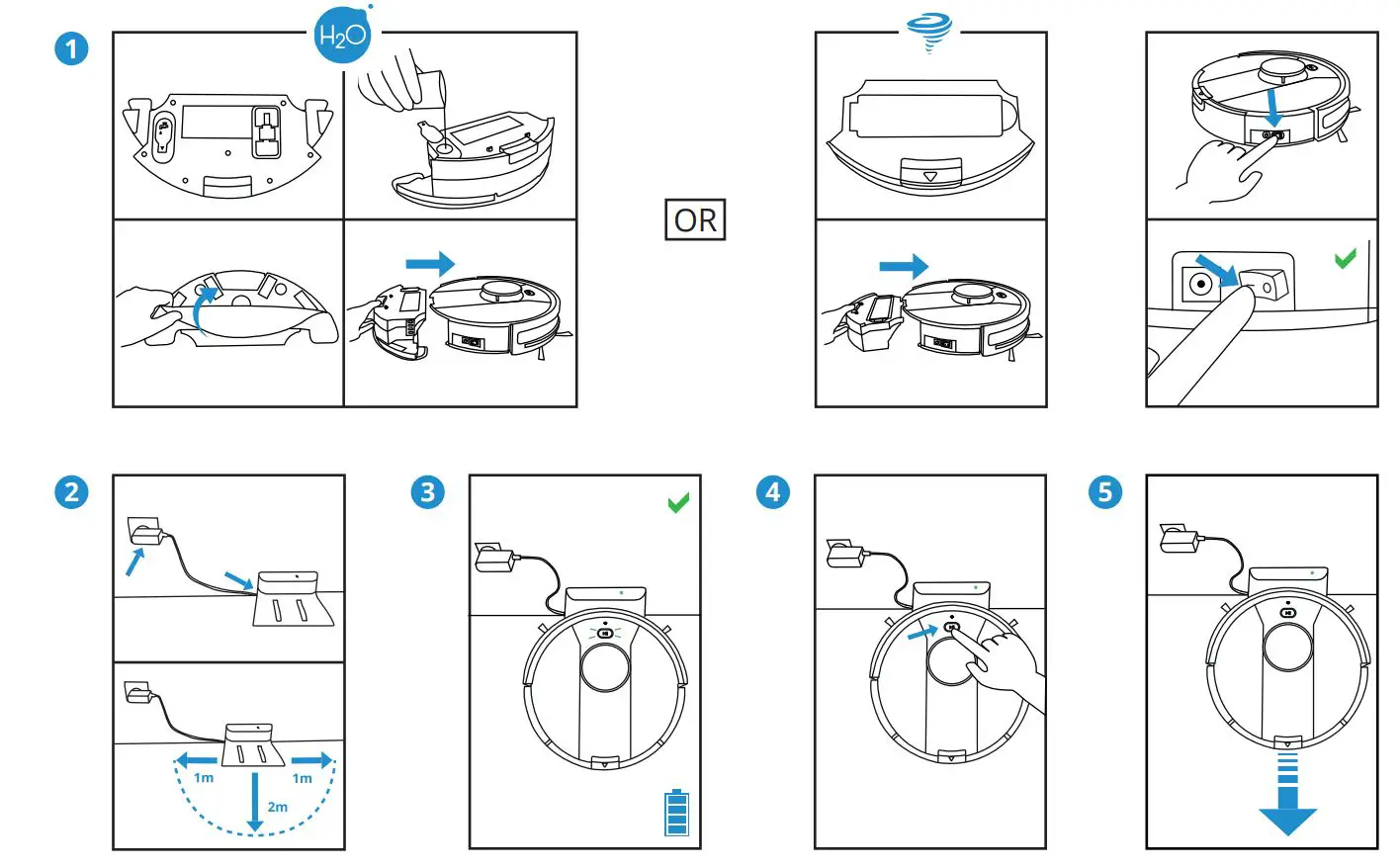 1

$H_2O$

OR

2

1m

1m

2m

3

4

5