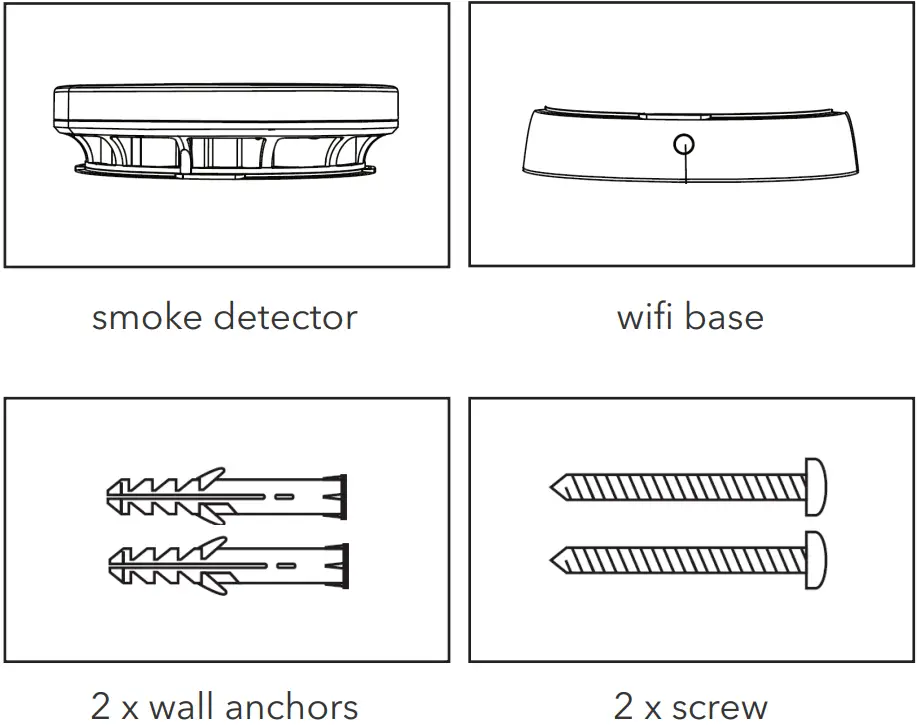 smoke detector

wifi base

2 x wall anchors

2 x screw