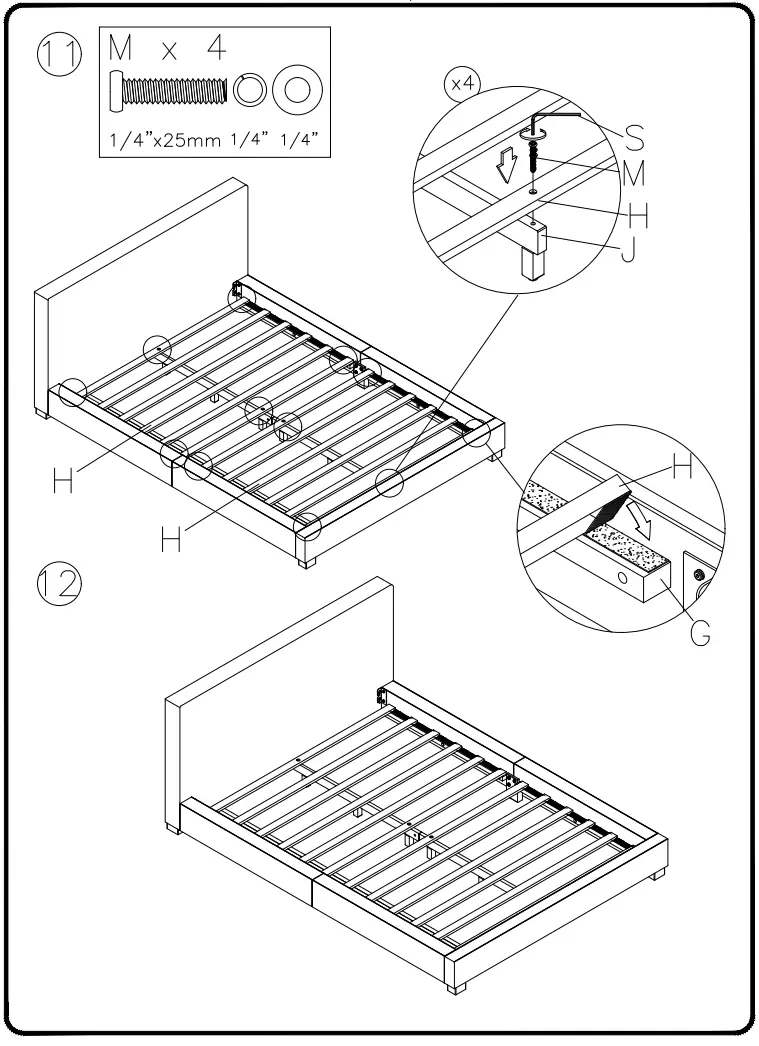 11

M x 4

1/4"x25mm 1/4" 1/4"

x4

S

M

H

J

H

H

H

G

12