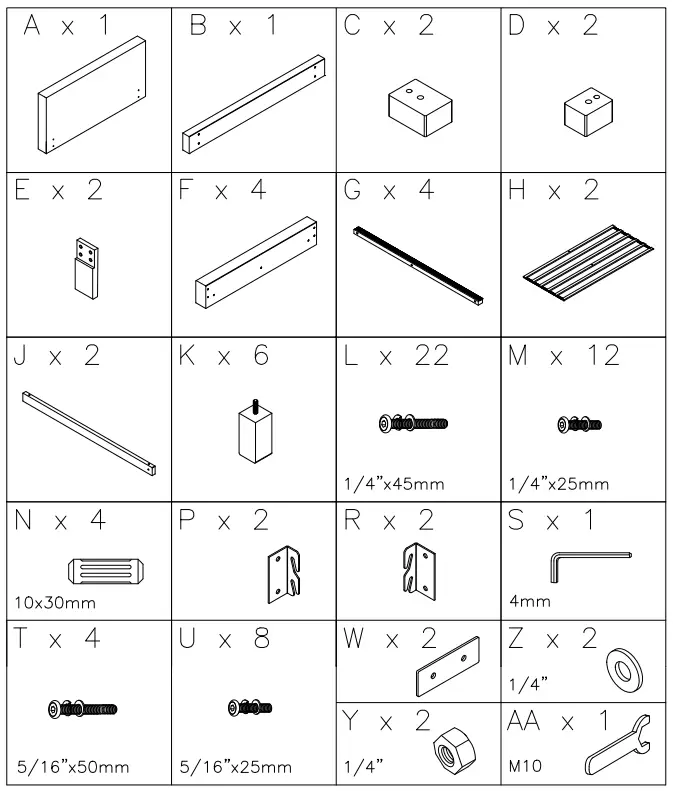 | A x 1 | B x 1 | C x 2 | D x 2 |
|---|---|---|---|
| E x 2 | F x 4 | G x 4 | H x 2 |
| J x 2 | K x 6 | L x 22 1/4"x45mm | M x 12 1/4"x25mm |
| N x 4 10x30mm | P x 2 | R x 2 | S x 1 4mm |
| T x 4 5/16"x50mm | U x 8 5/16"x25mm | W x 2 | Z x 2 1/4" |
| | | Y x 2 1/4" | AA x 1 M10 |