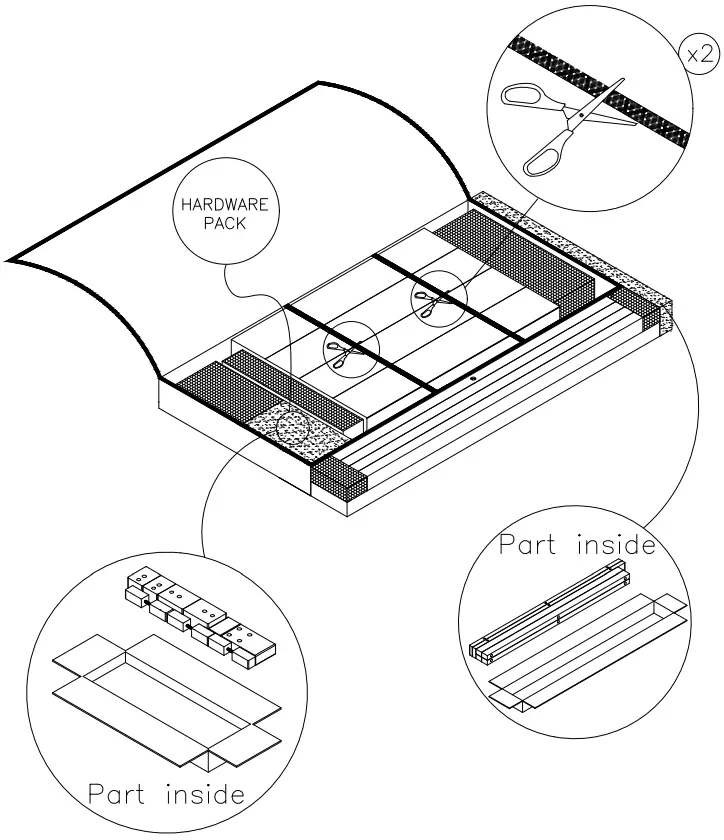 x2

HARDWARE PACK

Part inside

Part inside