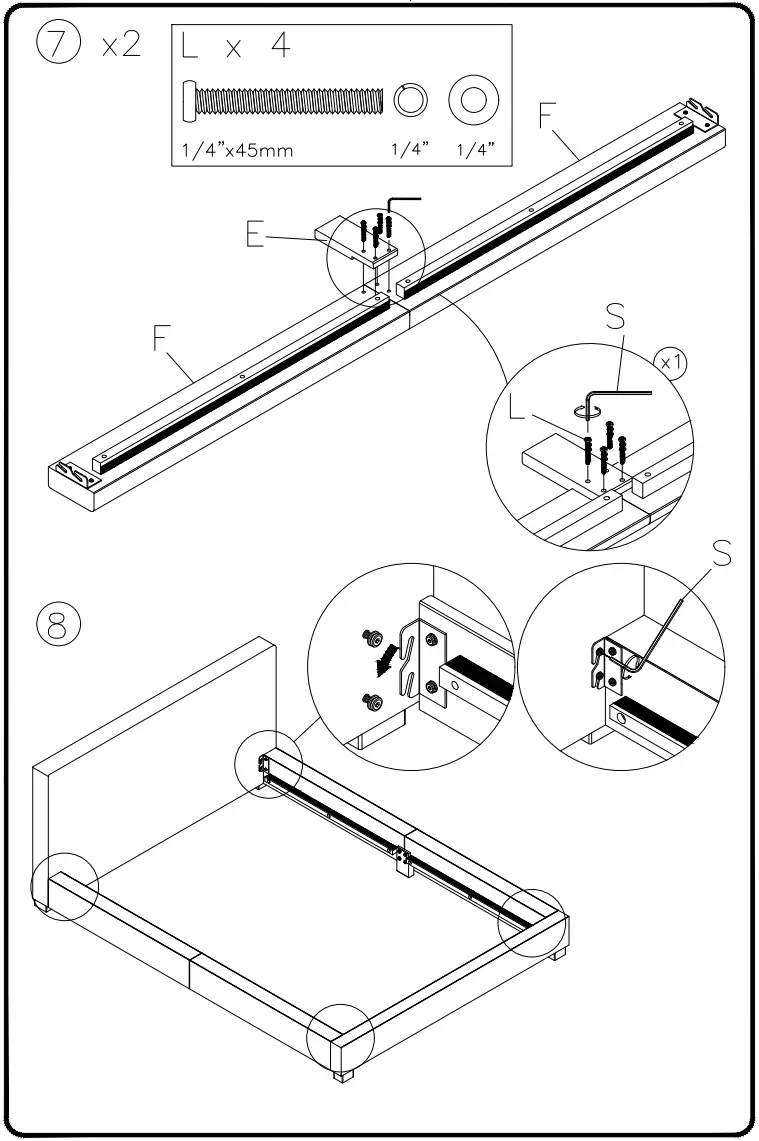 7 x2

L x 4

1/4"x45mm 1/4" 1/4"

F

E

F

S

x1

L

8

S