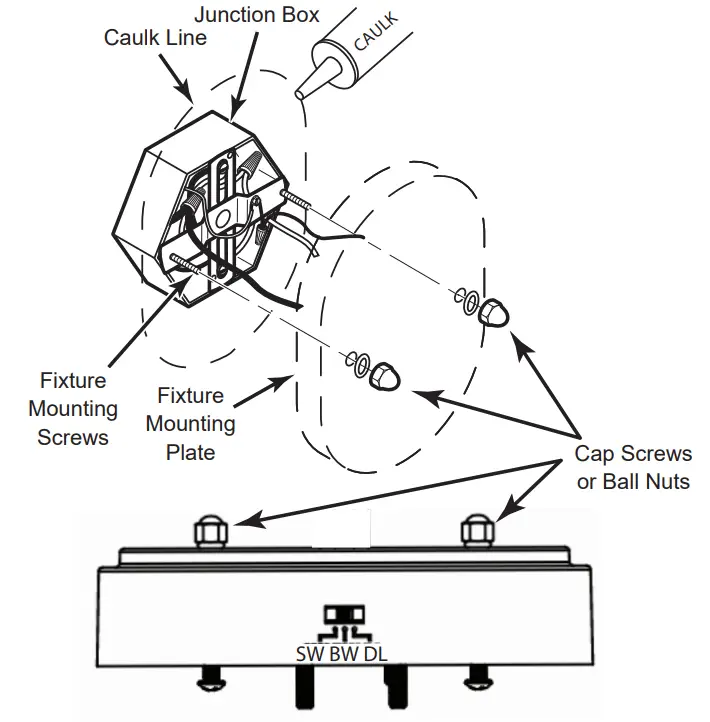 Junction Box
Caulk Line
CAULK
Fixture Mounting Screws
Fixture Mounting Plate
Cap Screws or Ball Nuts
SW BW DL