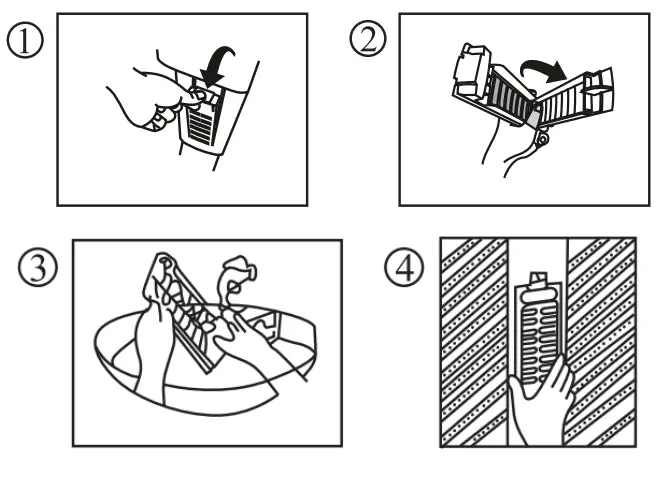 ①

②

③

④