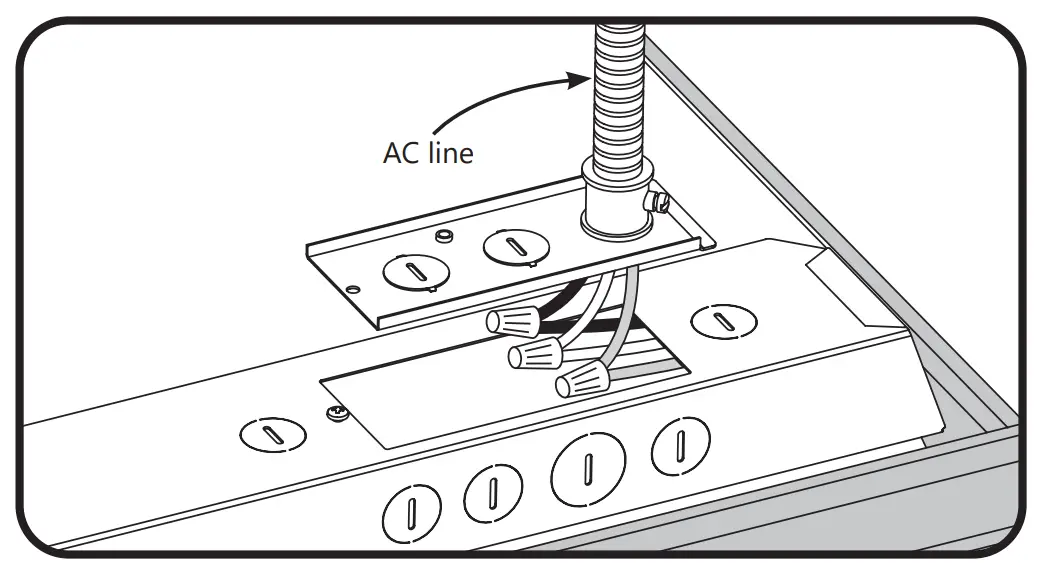 AC line