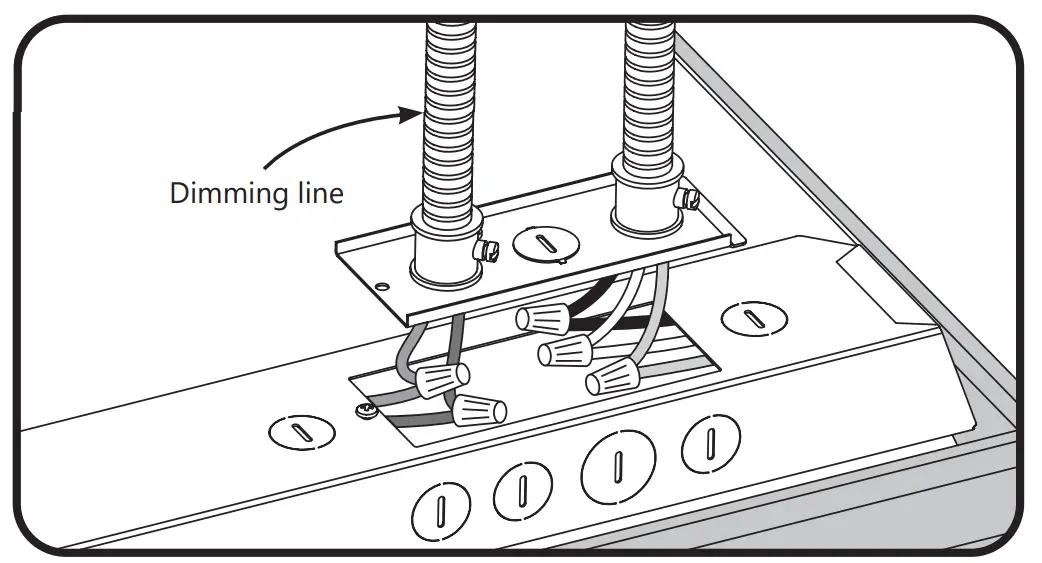 Dimming line