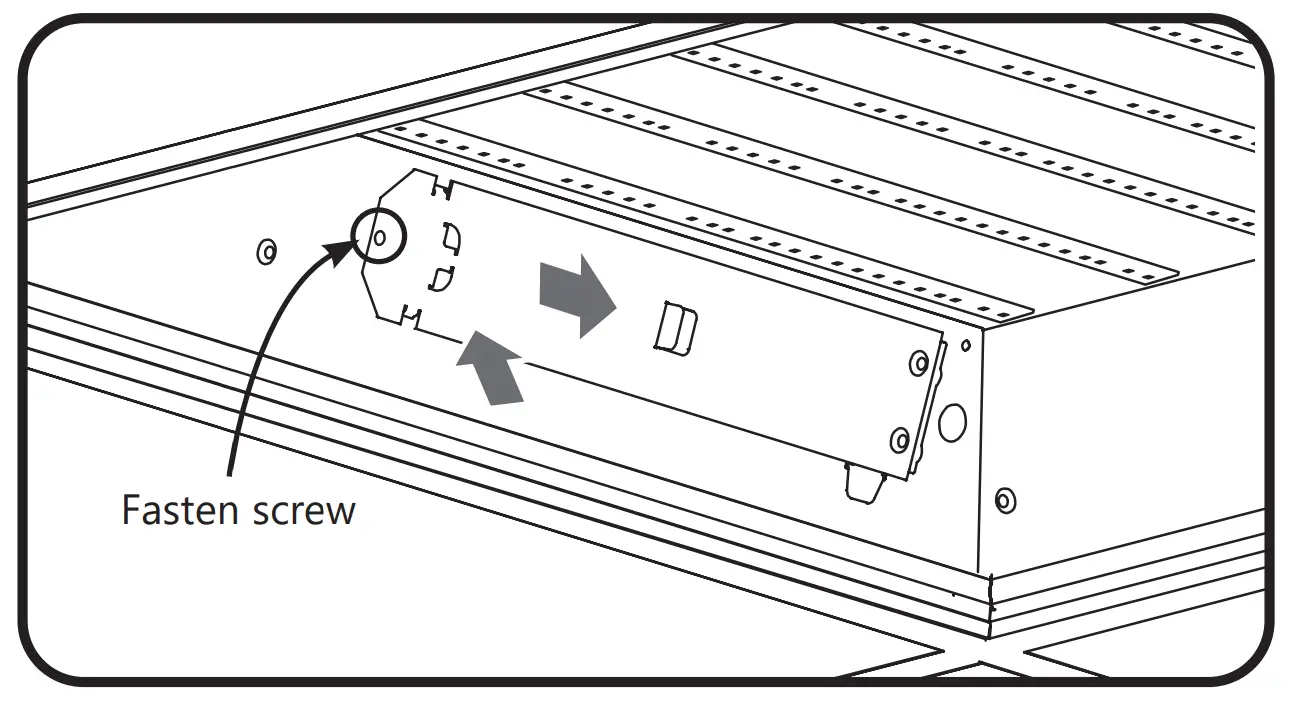 Fasten screw