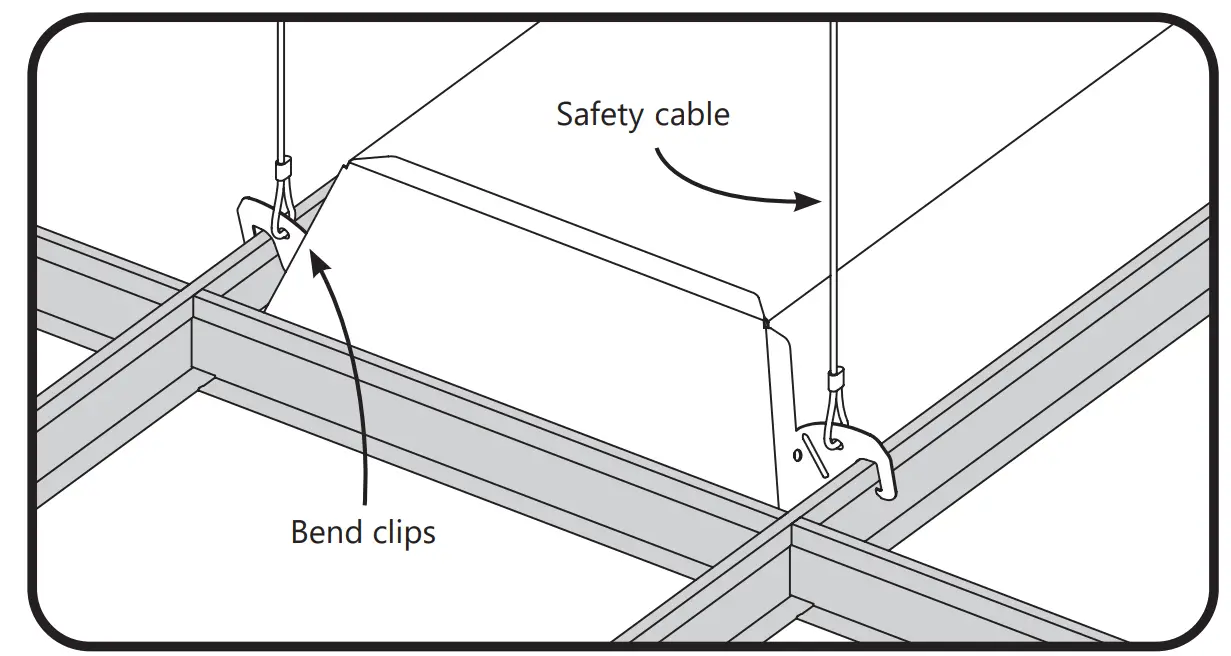 Safety cable

Bend clips