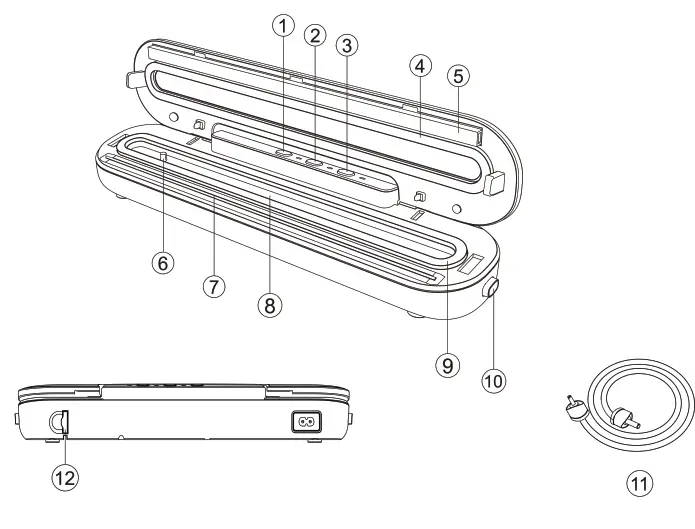 1
2
3
4
5
6
7
8
9
10
12
11