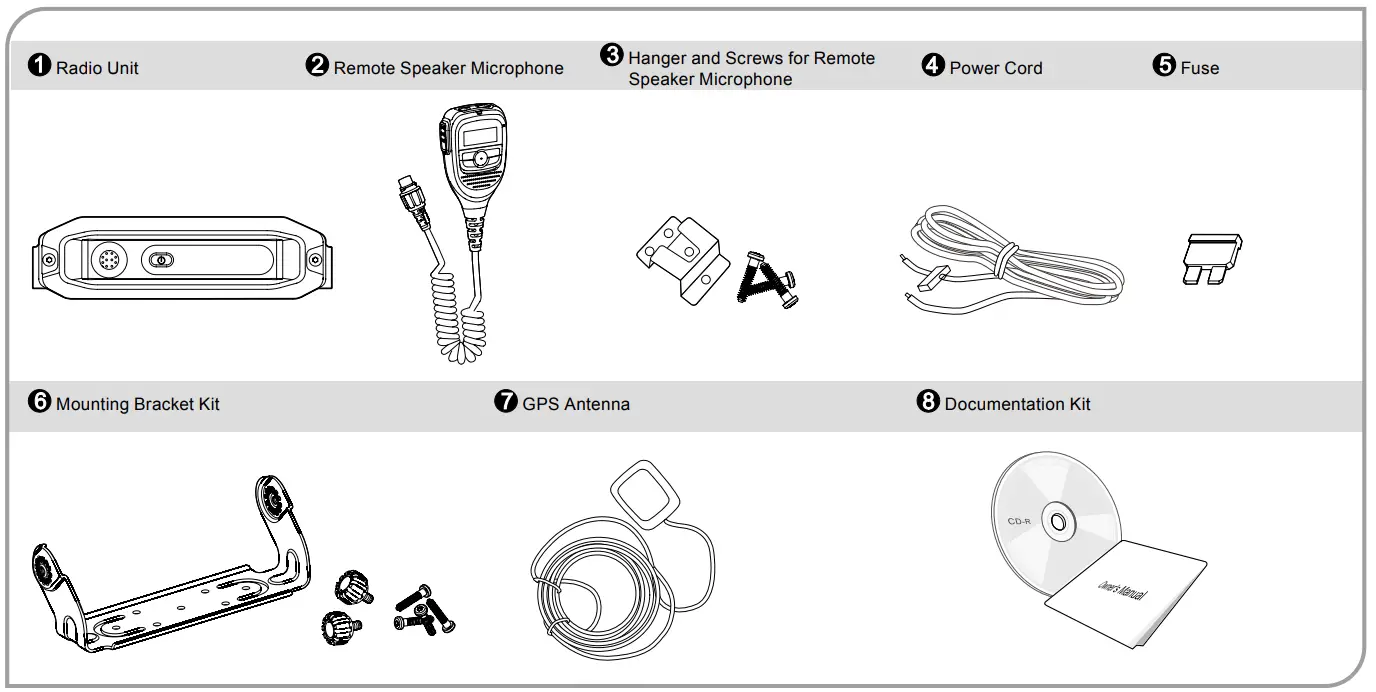 ❶ Radio Unit

❷ Remote Speaker Microphone

❸ Hanger and Screws for Remote Speaker Microphone

❹ Power Cord

❺ Fuse

❻ Mounting Bracket Kit

❼ GPS Antenna

❽ Documentation Kit

CD-R

Owner's Manual