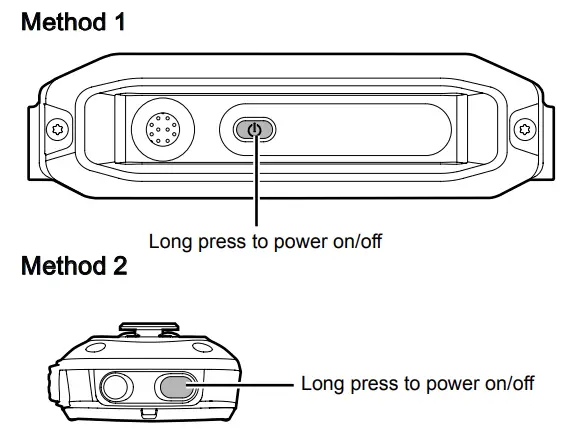 Method 1

Long press to power on/off

Method 2

Long press to power on/off