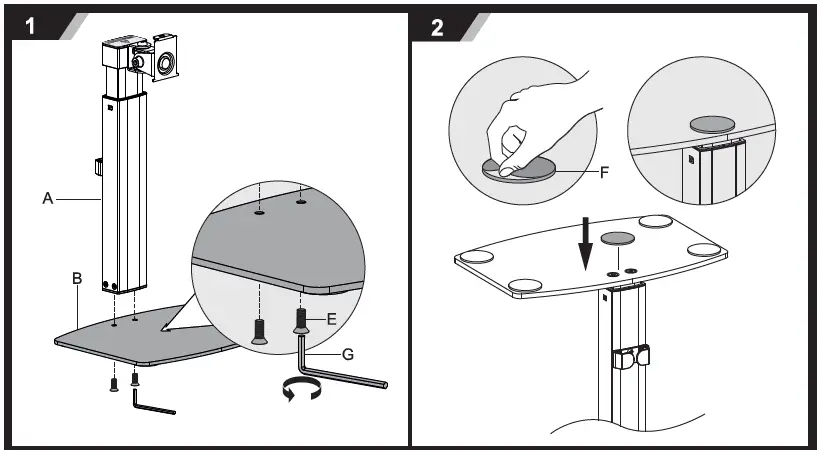 1

A

B

E

G

2

F