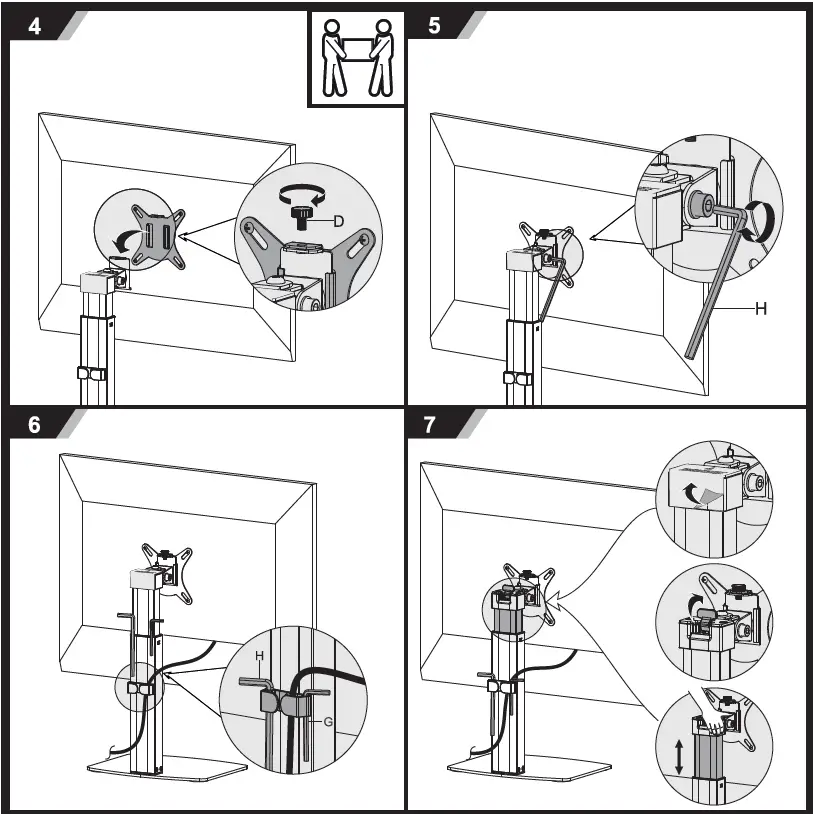 4

D

5

H

6

H

G

7