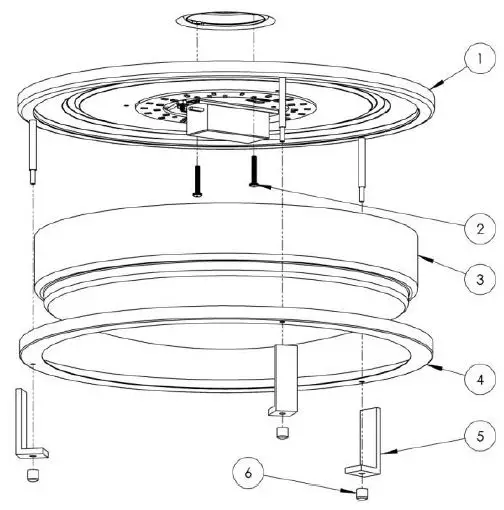 1
2
3
4
5
6