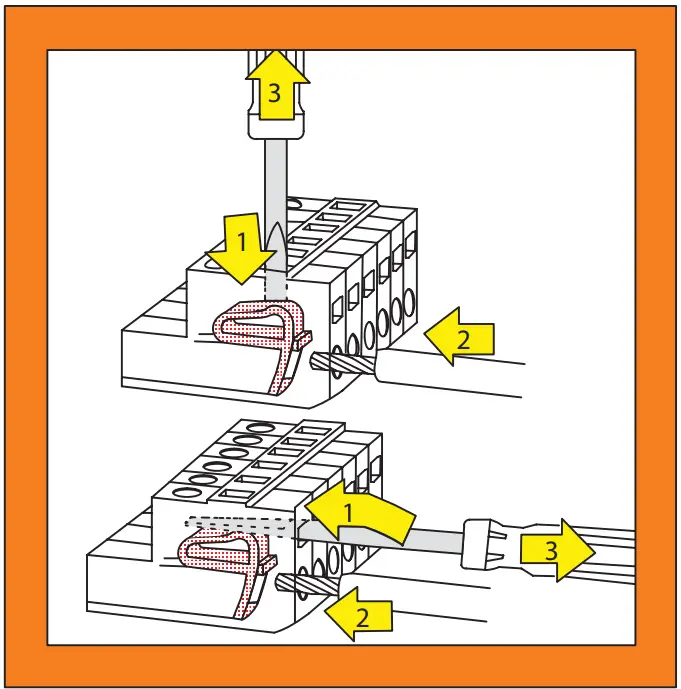 3
1
2
1
3
2