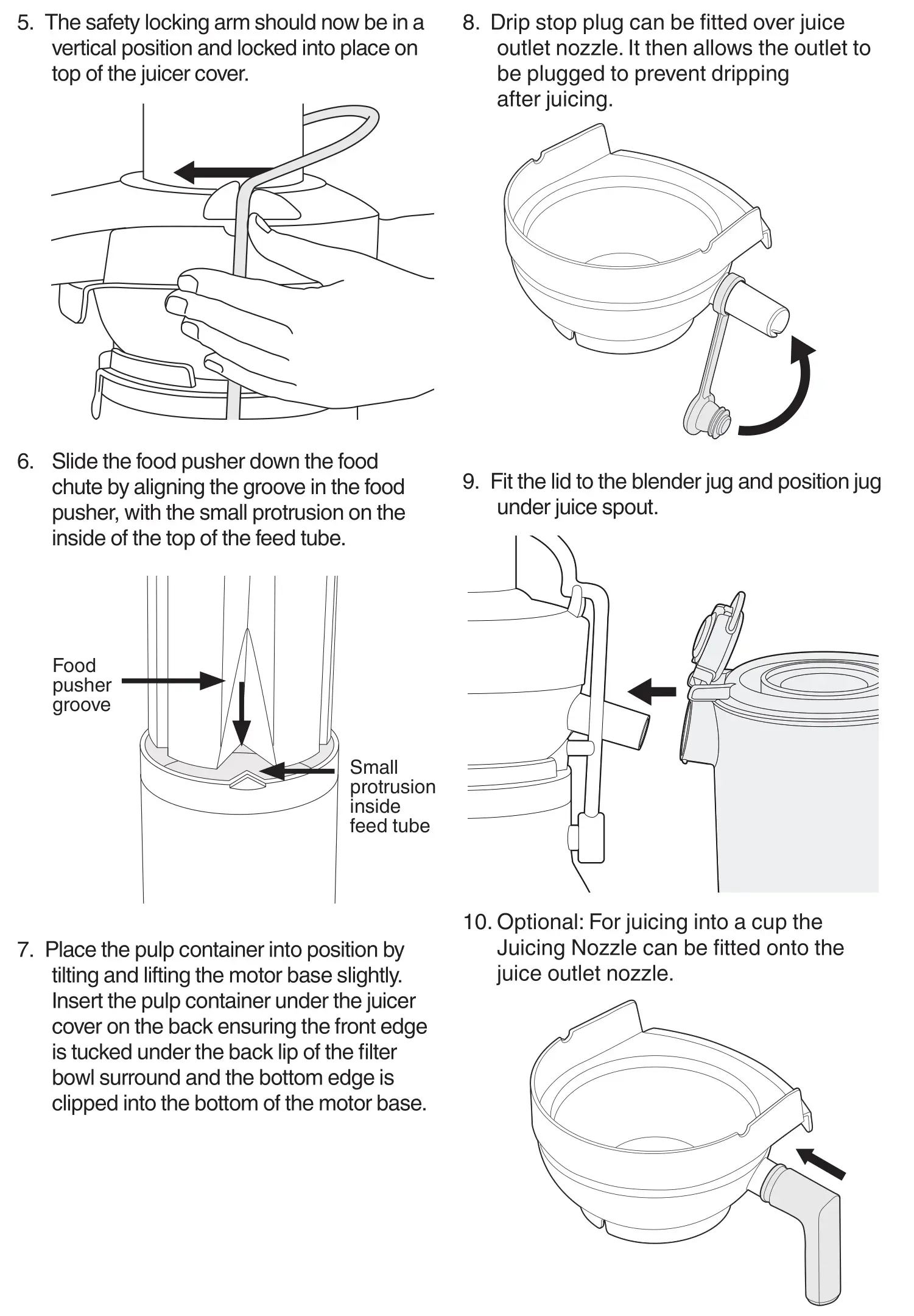 5. The safety locking arm should now be in a vertical position and locked into place on top of the juicer cover.

6. Slide the food pusher down the food chute by aligning the groove in the food pusher, with the small protrusion on the inside of the top of the feed tube.

Food pusher groove

Small protrusion inside feed tube

7. Place the pulp container into position by tilting and lifting the motor base slightly. Insert the pulp container under the juicer cover on the back ensuring the front edge is tucked under the back lip of the filter bowl surround and the bottom edge is clipped into the bottom of the motor base.

8. Drip stop plug can be fitted over juice outlet nozzle. It then allows the outlet to be plugged to prevent dripping after juicing.

9. Fit the lid to the blender jug and position jug under juice spout.

10. Optional: For juicing into a cup the Juicing Nozzle can be fitted onto the juice outlet nozzle.