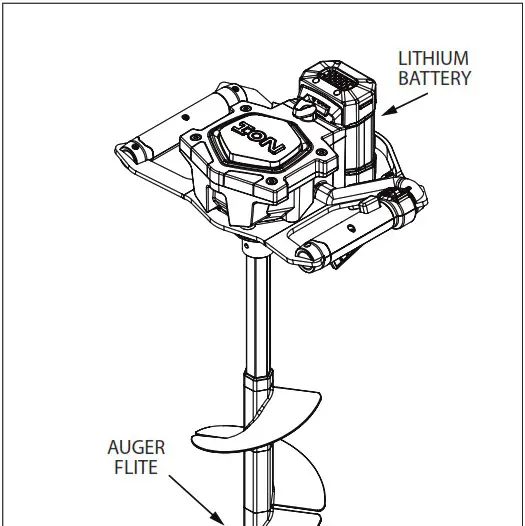 LITHIUM BATTERY

ION

AUGER FLITE