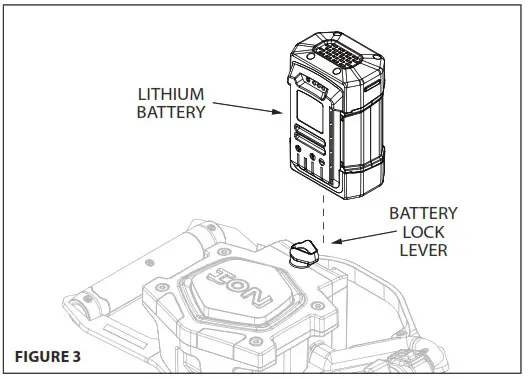 LITHIUM BATTERY

BATTERY LOCK LEVER

ION

FIGURE 3