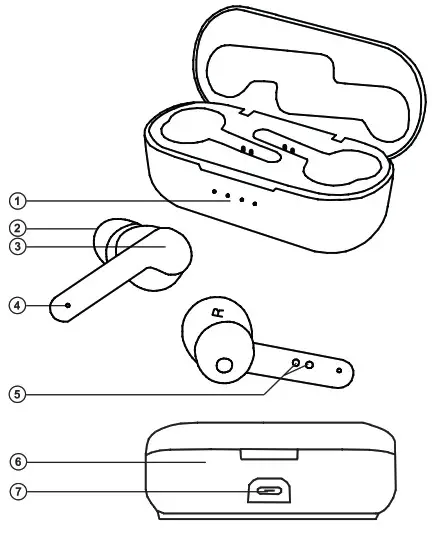 1
2
3
4
R
5
6
7