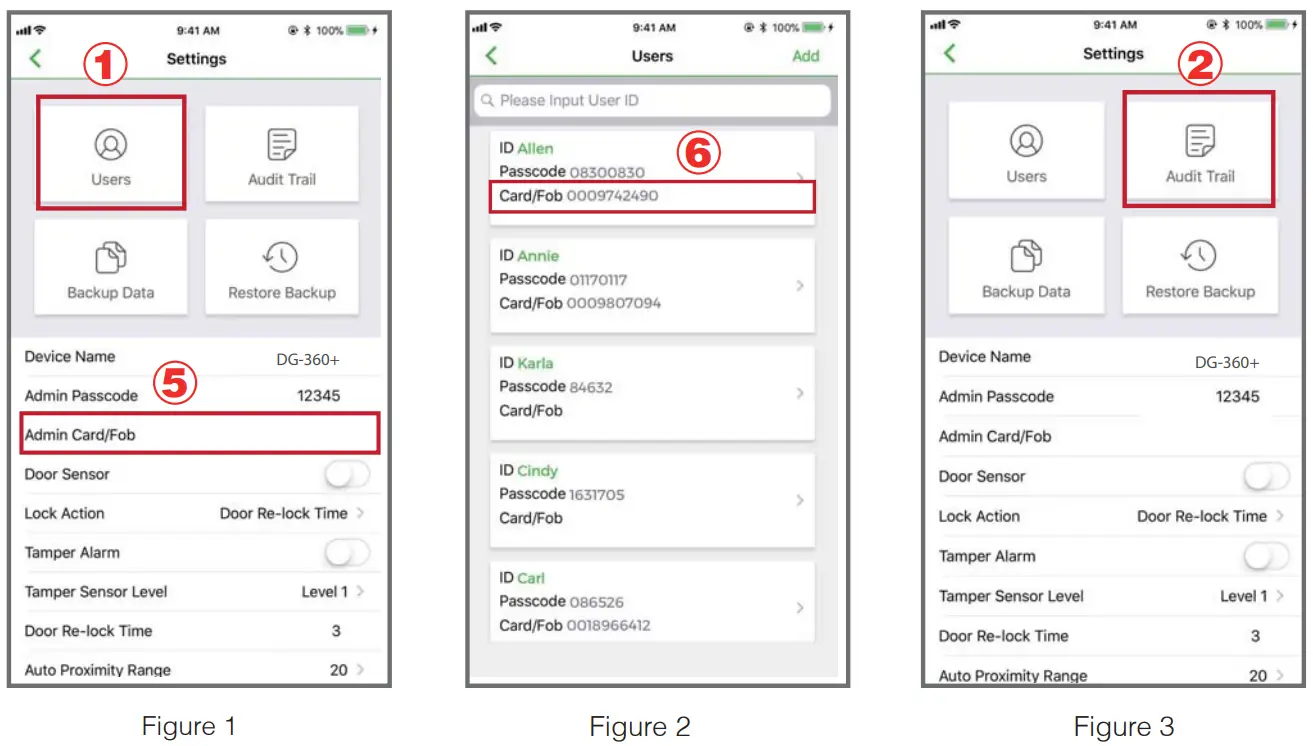 9:41 AM
100%
Settings
①
Users
Audit Trail
Backup Data
Restore Backup
Device Name DG-360+
Admin Passcode 12345
⑤
Admin Card/Fob
Door Sensor
Lock Action Door Re-lock Time
Tamper Alarm
Tamper Sensor Level Level 1
Door Re-lock Time 3
Auto Proximity Range 20

Figure 1

9:41 AM
100%
Users
Add
Please Input User ID
ID Allen
Passcode 08300830
⑥
Card/Fob 0009742490
ID Annie
Passcode 01170117
Card/Fob 0009807094
ID Karla
Passcode 84632
Card/Fob
ID Cindy
Passcode 1631705
Card/Fob
ID Carl
Passcode 086526
Card/Fob 0018966412

Figure 2

9:41 AM
100%
Settings
②
Users
Audit Trail
Backup Data
Restore Backup
Device Name DG-360+
Admin Passcode 12345
Admin Card/Fob
Door Sensor
Lock Action Door Re-lock Time
Tamper Alarm
Tamper Sensor Level Level 1
Door Re-lock Time 3
Auto Proximity Range 20

Figure 3