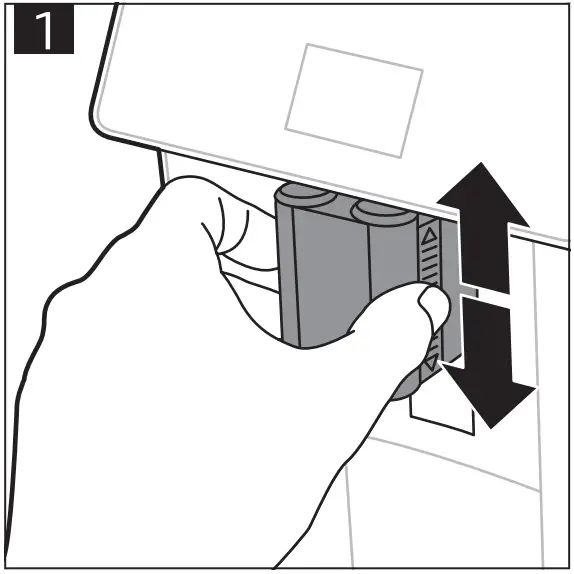 1