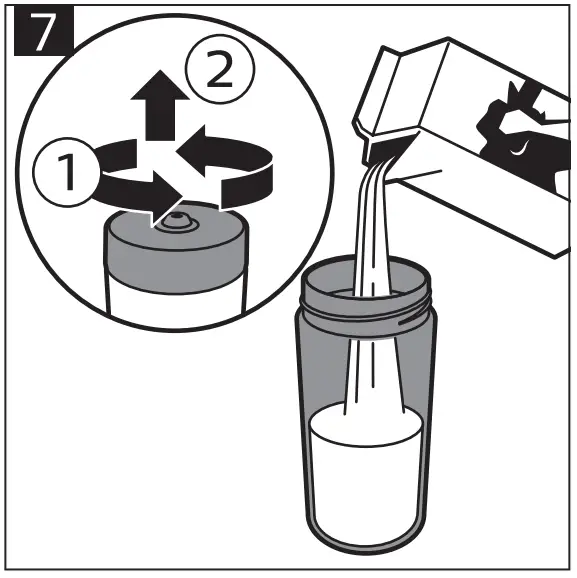 7

2

1