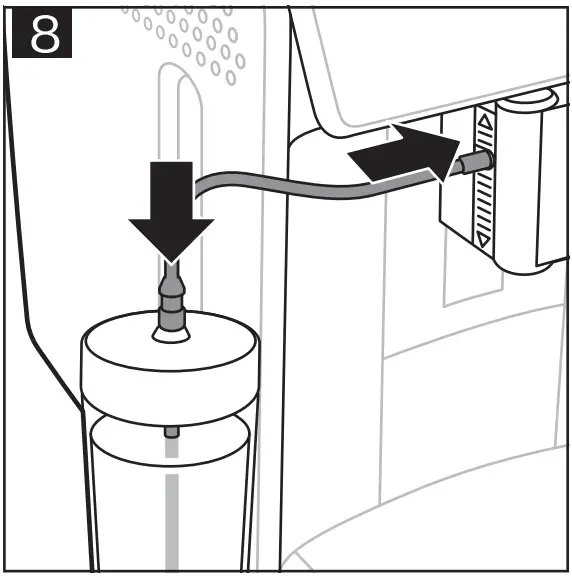 8