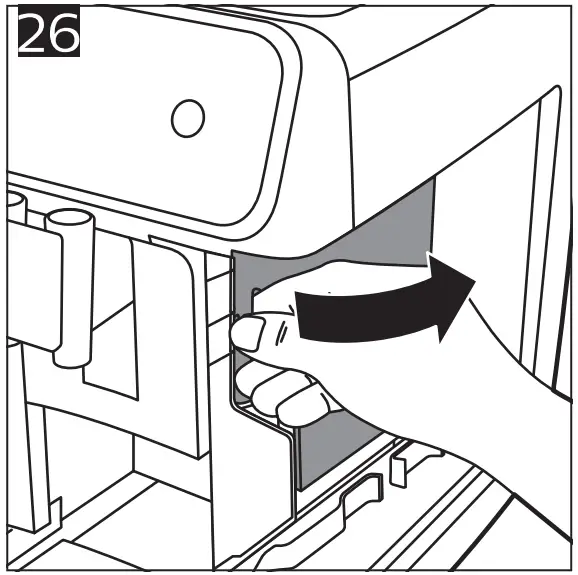 26