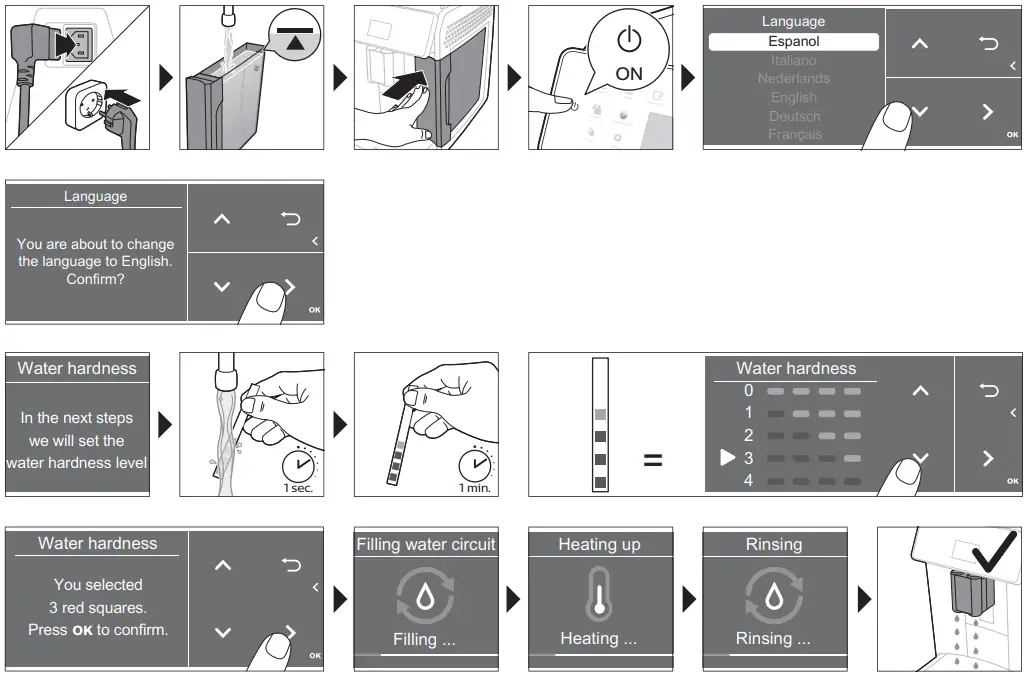 ON

Language
Espanol
Italiano
Nederlands
English
Deutsch
Français

OK

Language
You are about to change the language to English. Confirm?

OK

Water hardness
In the next steps we will set the water hardness level

1 sec.

1 min.

=

Water hardness
0
1
2
3
4

OK

Water hardness
You selected 3 red squares. Press OK to confirm.

OK

Filling water circuit
Filling ...

Heating up
Heating ...

Rinsing
Rinsing ...