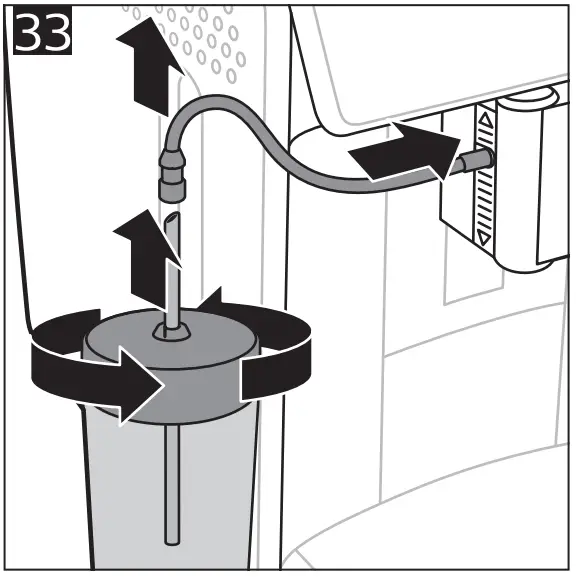 33