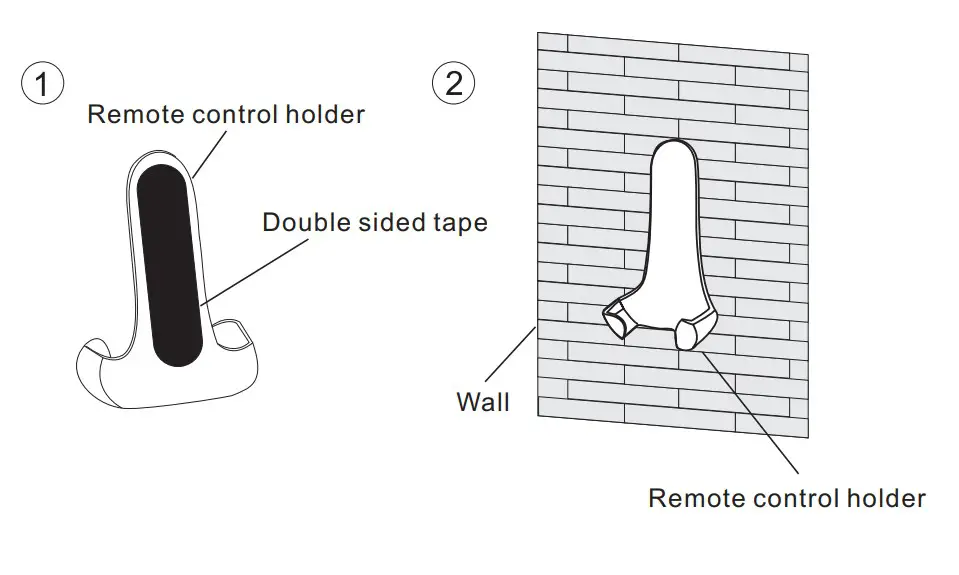 ①
Remote control holder
Double sided tape

②
Wall
Remote control holder