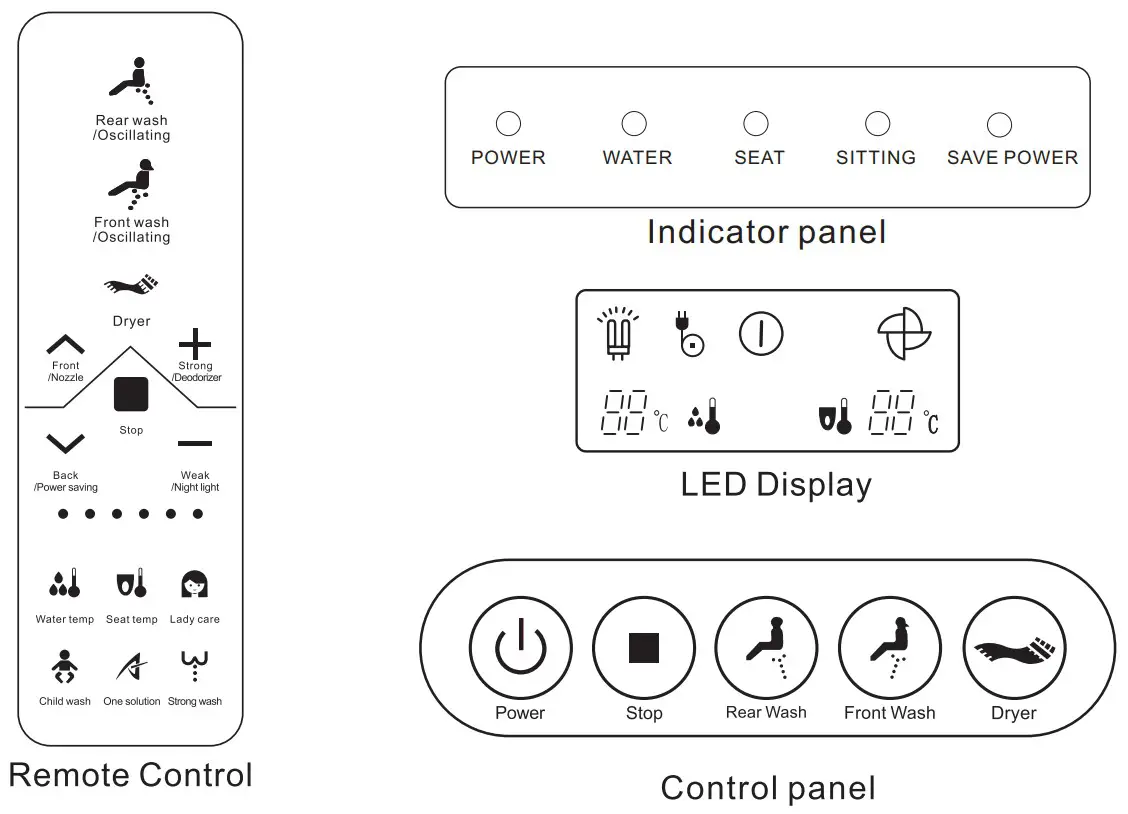 Rear wash
/Oscillating

Front wash
/Oscillating

Dryer

Front
/Nozzle

Strong
/Deodorizer

Stop

Back
/Power saving

Weak
/Night light

Water temp
Seat temp
Lady care

Child wash
One solution
Strong wash

Remote Control

POWER
WATER
SEAT
SITTING
SAVE POWER

Indicator panel

88 ℃
88 ℃

LED Display

Power
Stop
Rear Wash
Front Wash
Dryer

Control panel