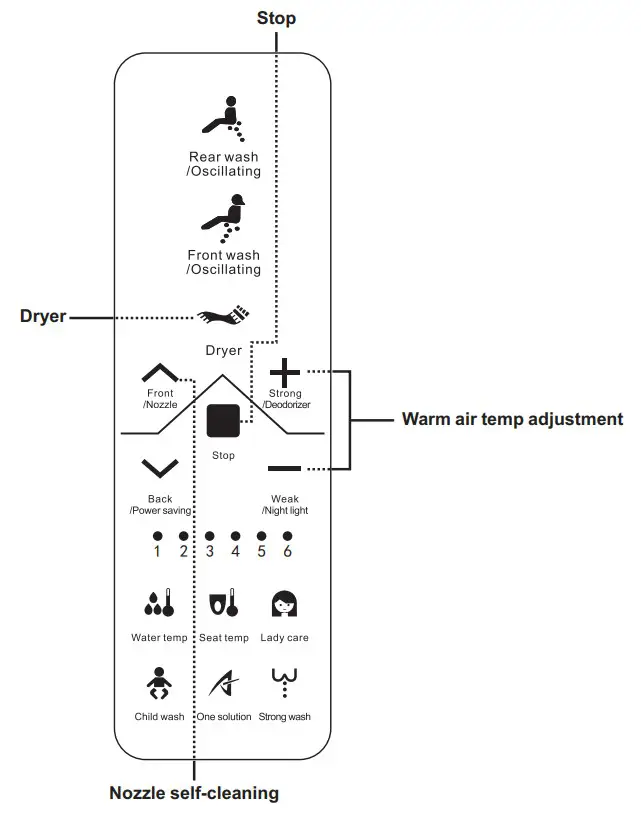 Stop

Rear wash
/Oscillating

Front wash
/Oscillating

Dryer

Dryer

Front
/Nozzle

Strong
/Deodorizer

Warm air temp adjustment

Stop

Back
/Power saving

Weak
/Night light

1 2 3 4 5 6

Water temp

Seat temp

Lady care

Child wash

One solution

Strong wash

Nozzle self-cleaning