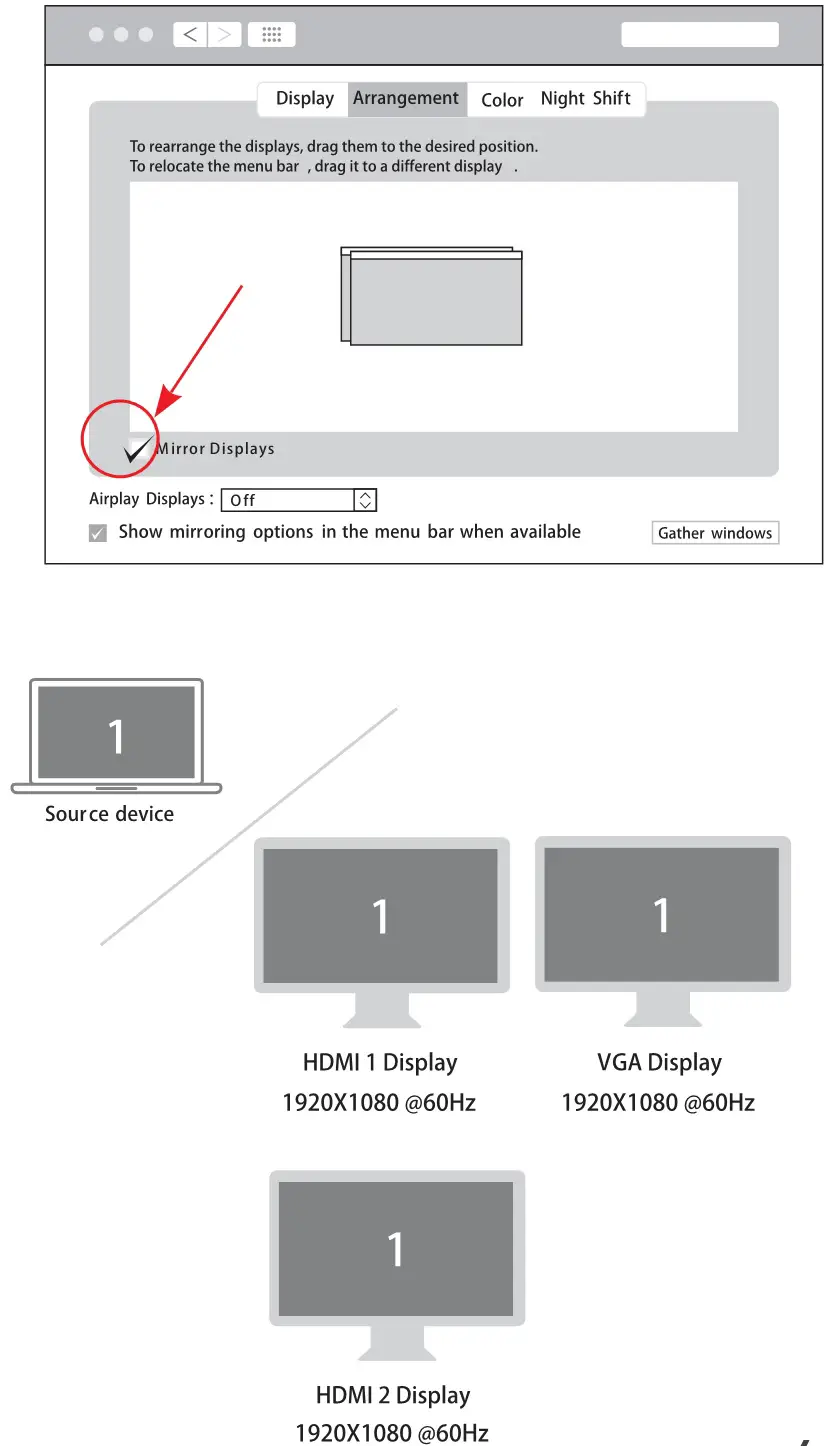 Display Arrangement Color Night Shift

To rearrange the displays, drag them to the desired position.
To relocate the menu bar , drag it to a different display .

Mirror Displays

Airplay Displays : Off

Show mirroring options in the menu bar when available

Gather windows

1

Source device

1

HDMI 1 Display
1920X1080 @60Hz

1

VGA Display
1920X1080 @60Hz

1

HDMI 2 Display
1920X1080 @60Hz