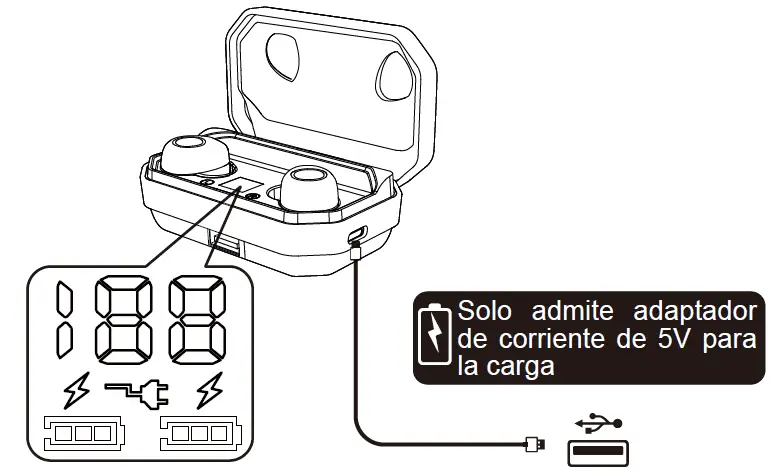 188

Solo admite adaptador de corriente de 5V para la carga