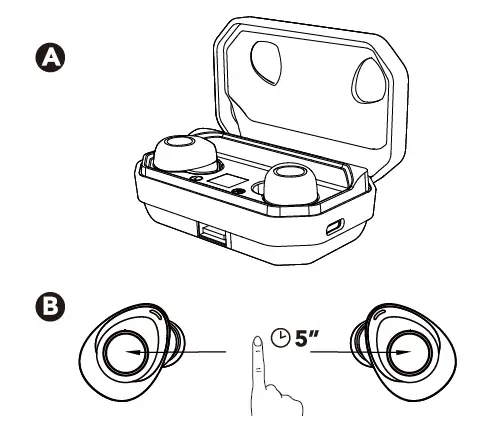 A

B

5"