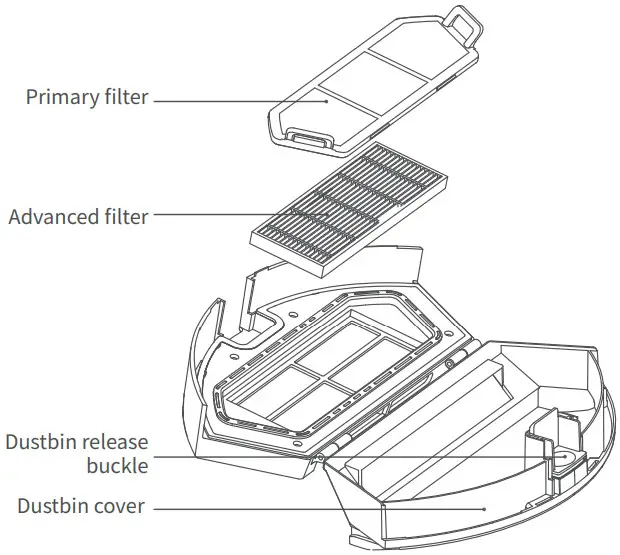 Primary filter

Advanced filter

Dustbin release buckle

Dustbin cover