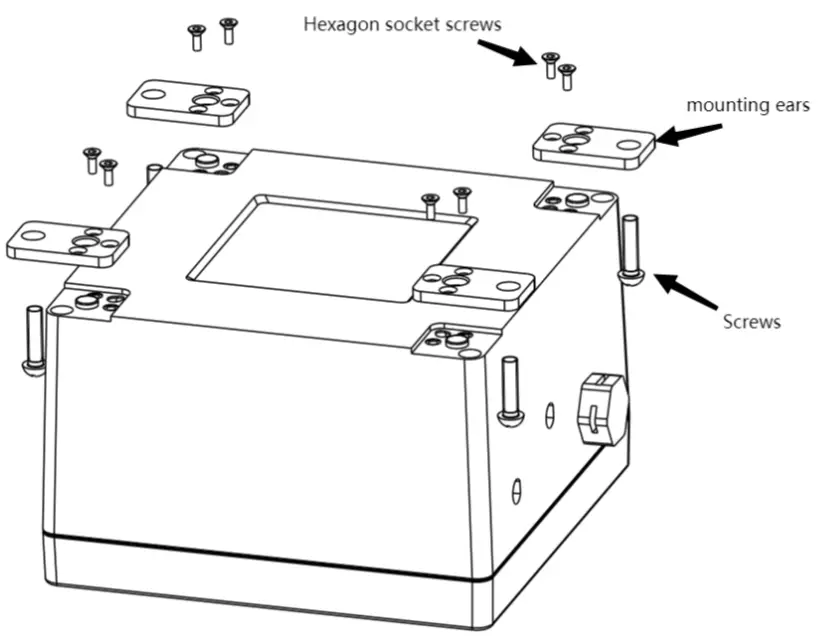 Hexagon socket screws

mounting ears

Screws