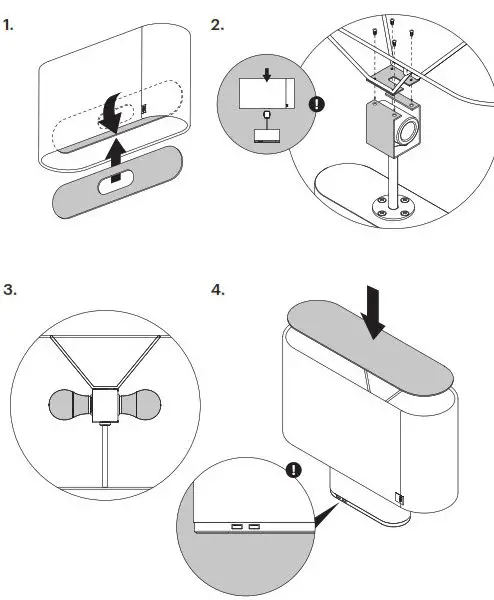 1.

2.

3.

4.