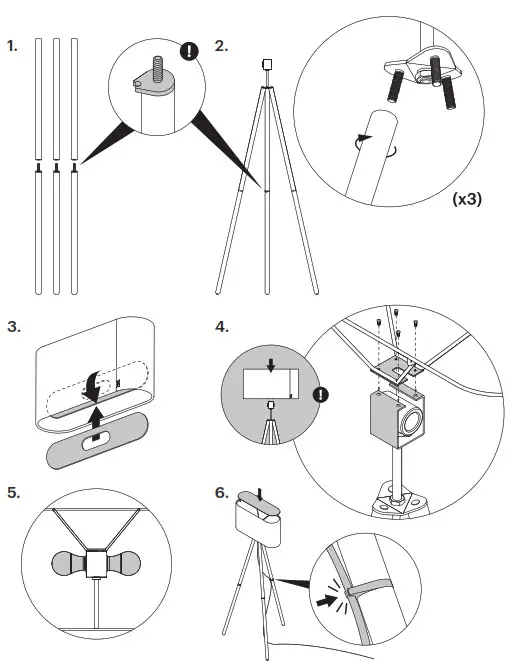 1.

2.

(x3)

3.

4.

5.

6.