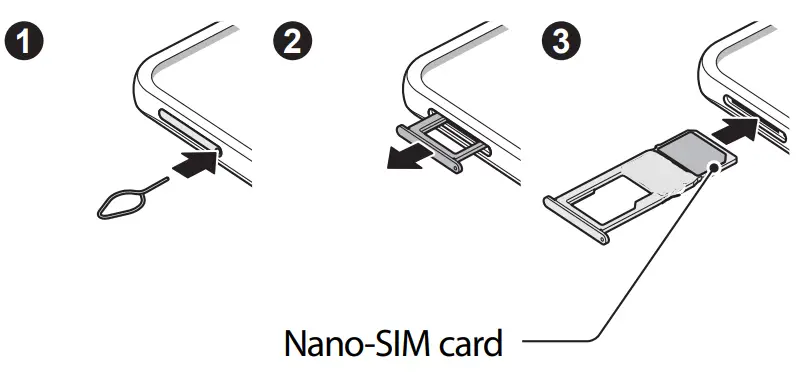 1

2

3

Nano-SIM card