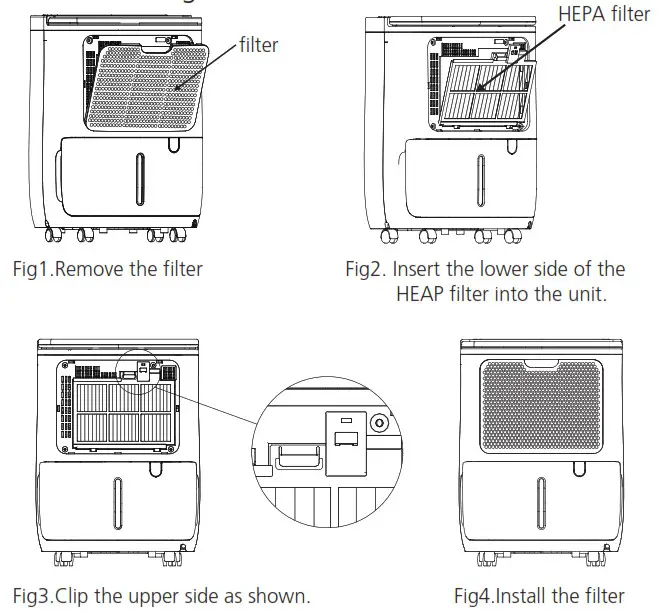 filter

HEPA filter

Fig1.Remove the filter

Fig2. Insert the lower side of the HEAP filter into the unit.

Fig3.Clip the upper side as shown.

Fig4.Install the filter