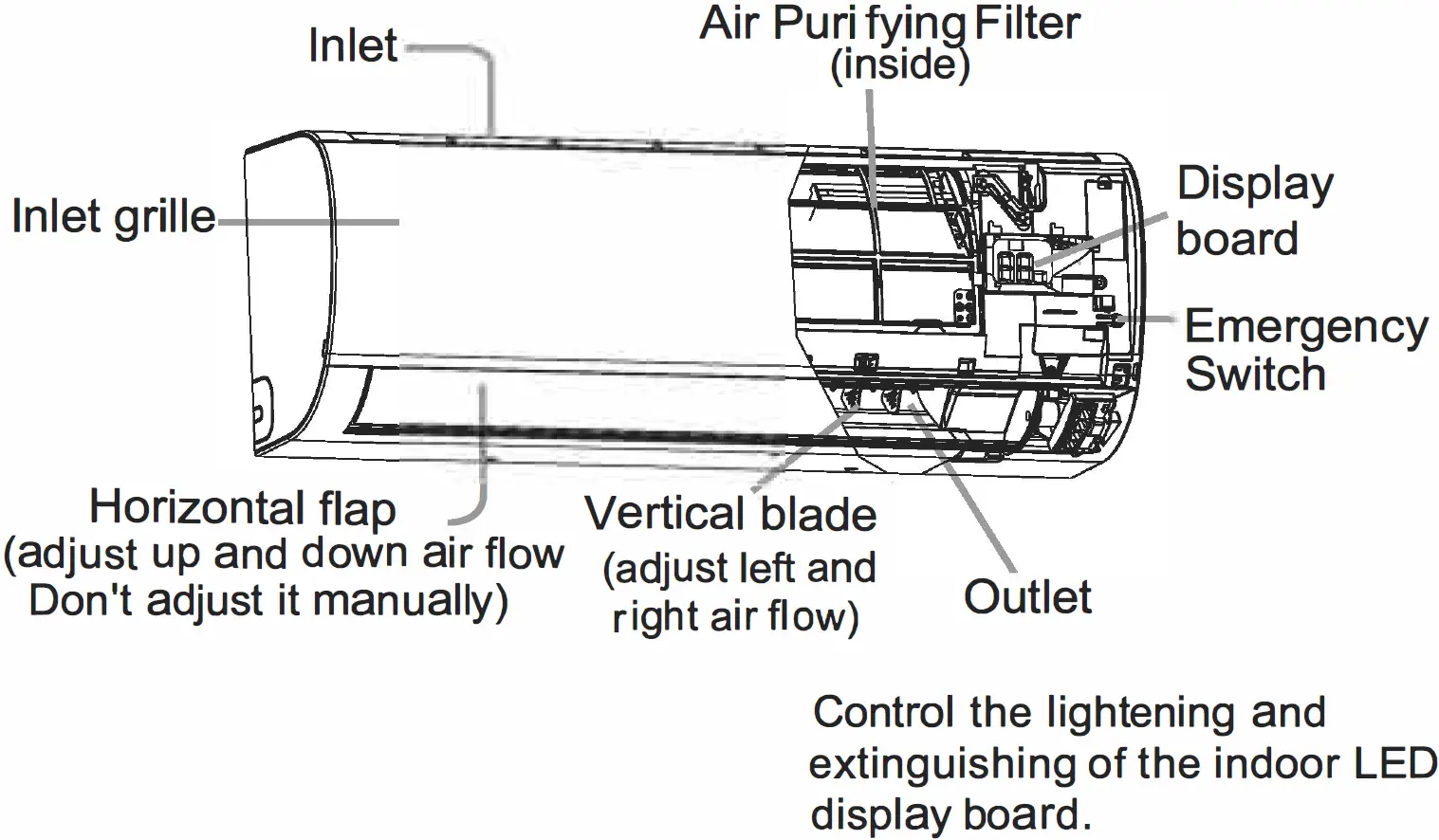 Inlet

Air Purifying Filter (inside)

Inlet grille

Display board

Emergency Switch

Horizontal flap (adjust up and down air flow Don't adjust it manually)

Vertical blade (adjust left and right air flow)

Outlet

Control the lightening and extinguishing of the indoor LED display board.