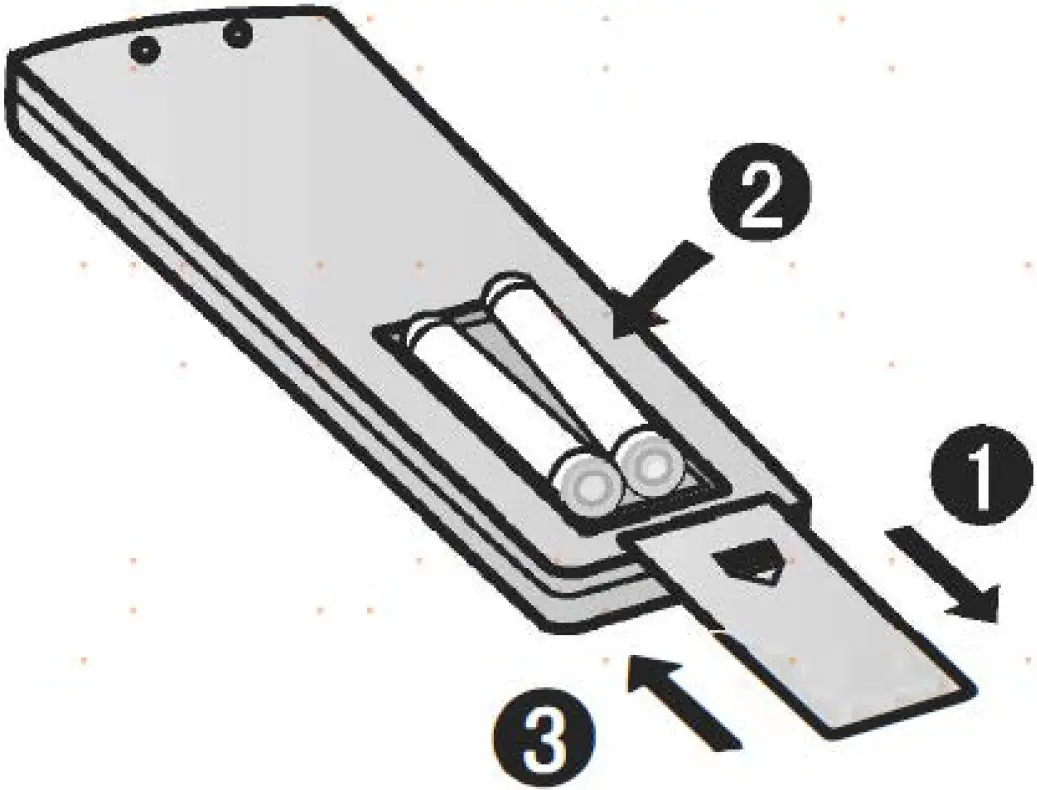 2
1
3