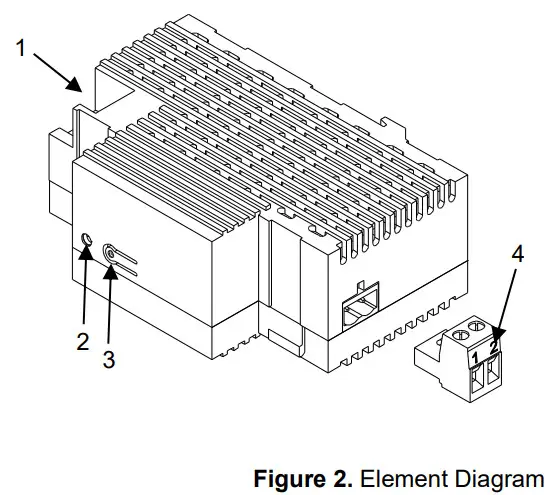 1

2

3

4

1 2

**Figure 2.** Element Diagram