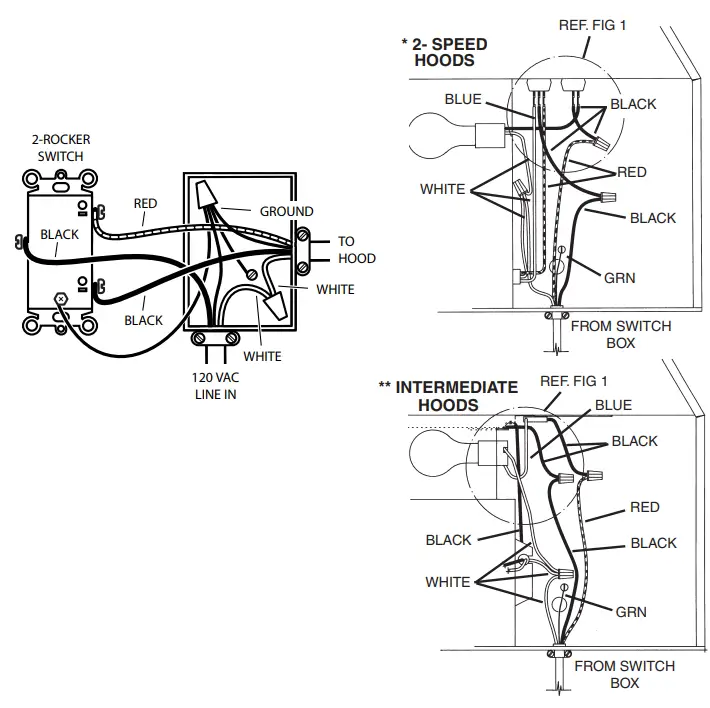 2-ROCKER SWITCH

RED

BLACK

GROUND

TO HOOD

WHITE

BLACK

WHITE

120 VAC LINE IN

* 2- SPEED HOODS

REF. FIG 1

BLUE

BLACK

RED

WHITE

BLACK

GRN

FROM SWITCH BOX

** INTERMEDIATE HOODS

REF. FIG 1

BLUE

BLACK

RED

BLACK

BLACK

WHITE

GRN

FROM SWITCH BOX