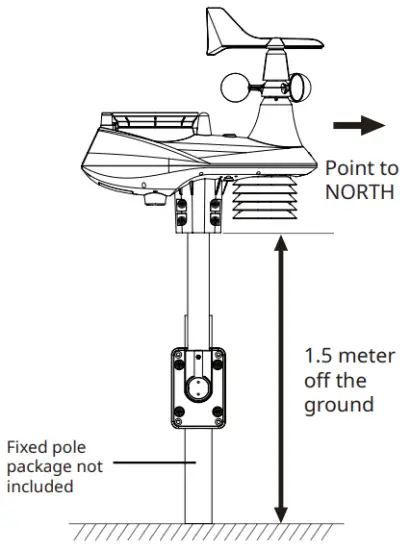 Point to NORTH

1.5 meter off the ground

Fixed pole package not included