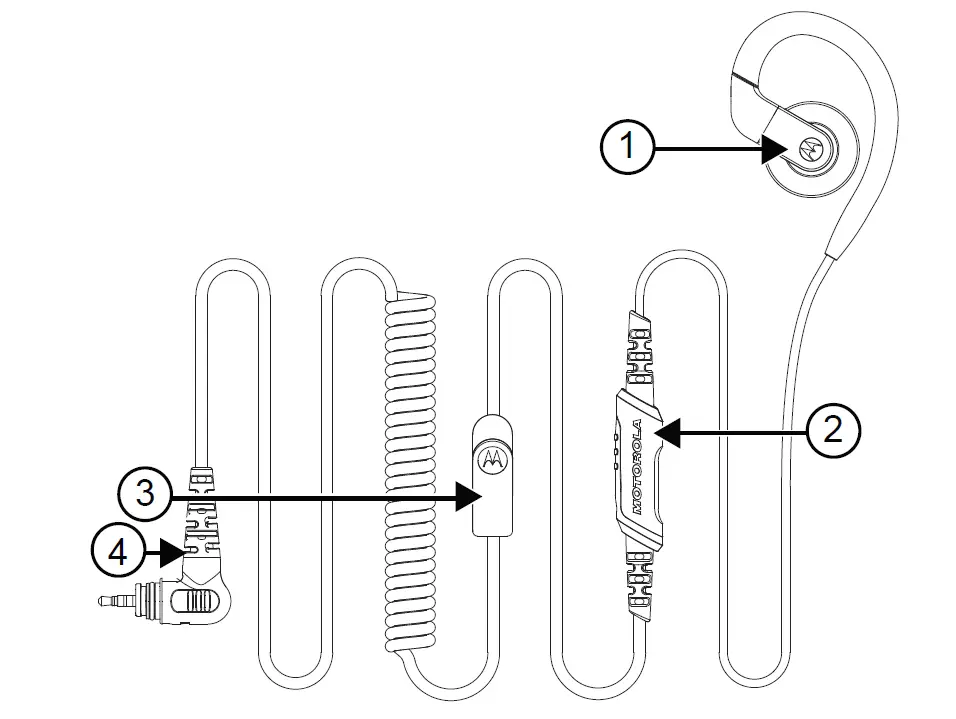 1

2

MOTOROLA

3

4