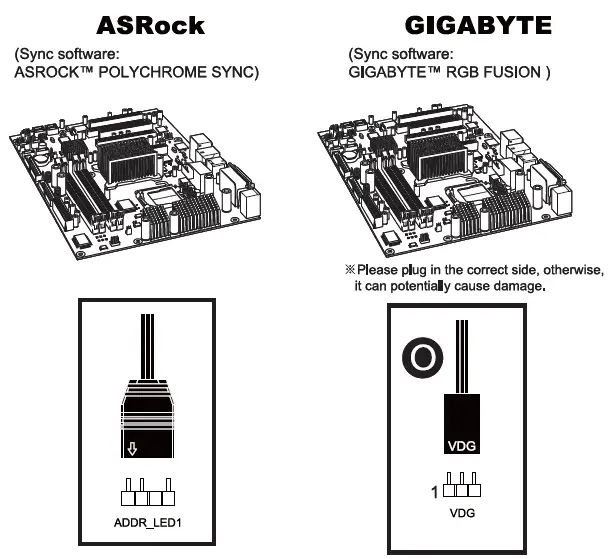 ASRock

(Sync software:
ASROCK™ POLYCHROME SYNC)

ADDR_LED1

GIGABYTE

(Sync software:
GIGABYTE™ RGB FUSION )

※Please plug in the correct side, otherwise, it can potentially cause damage.

VDG

1

VDG